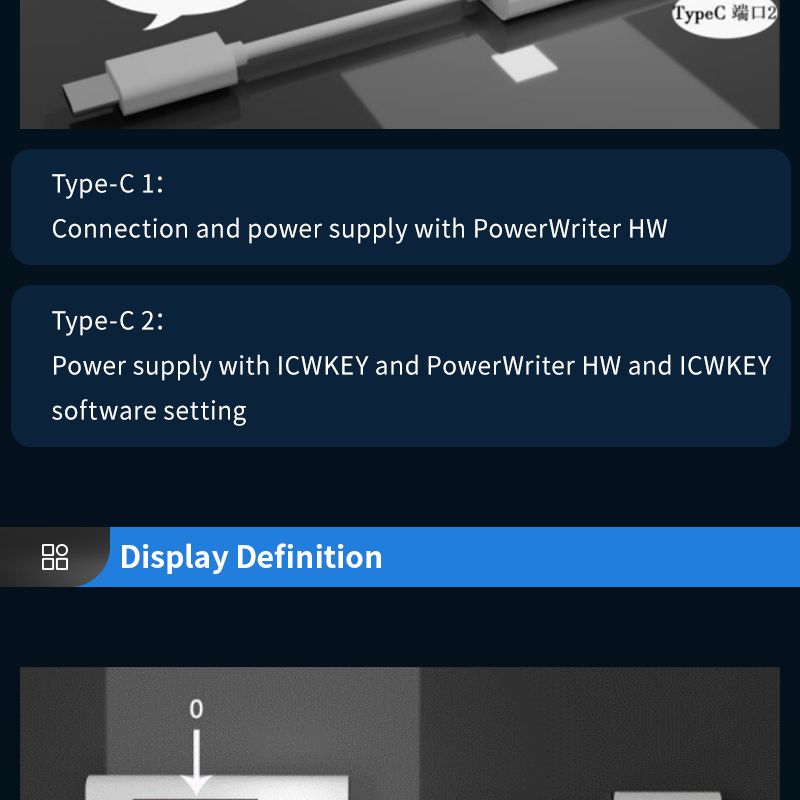 TypeC 端口2

Type-C 1:
Connection and power supply with PowerWriter HW

Type-C 2:
Power supply with ICWKEY and PowerWriter HW and ICWKEY software setting

Display Definition

0