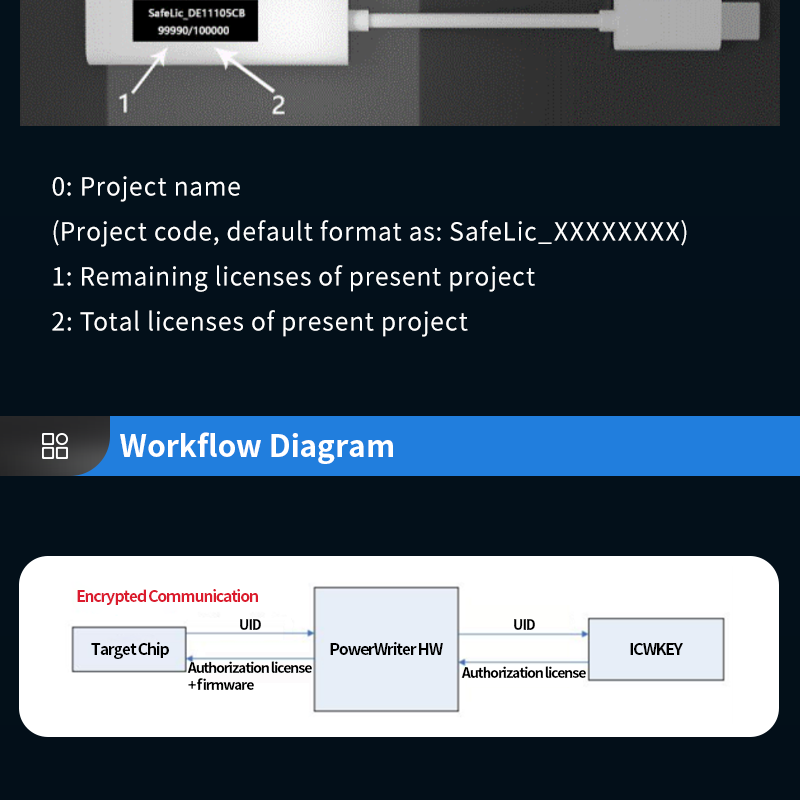 SafeLic_DE11105CB
99990/100000

1

2

0: Project name
(Project code, default format as: SafeLic_XXXXXXXX)
1: Remaining licenses of present project
2: Total licenses of present project

Workflow Diagram

Encrypted Communication

Target Chip

UID

Authorization license +firmware

PowerWriter HW

UID

Authorization license

ICWKEY